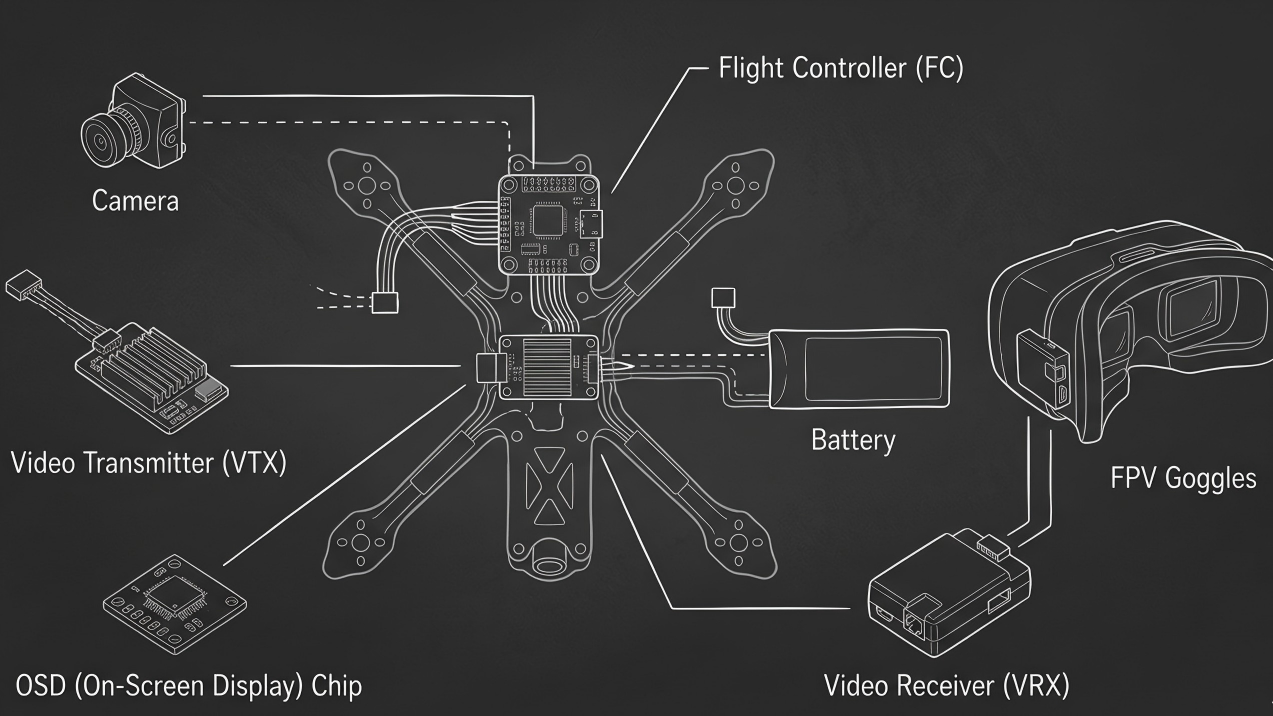 Flight Controller (FC)

Camera

Video Transmitter (VTX)

Battery

FPV Goggles

OSD (On-Screen Display) Chip

Video Receiver (VRX)